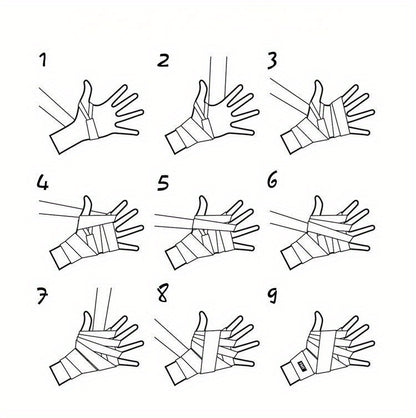 1

2

3

4

5

6

7

8

9