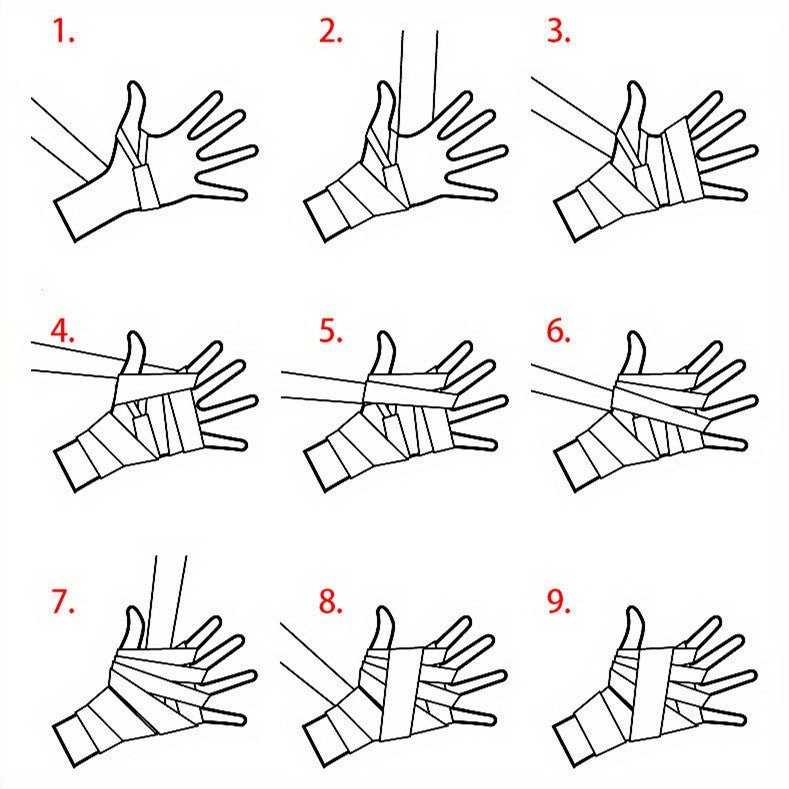 1.

2.

3.

4.

5.

6.

7.

8.

9.