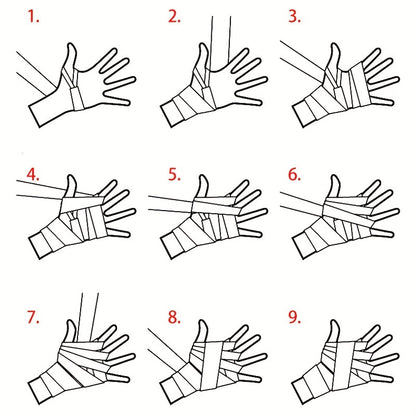 1.

2.

3.

4.

5.

6.

7.

8.

9.