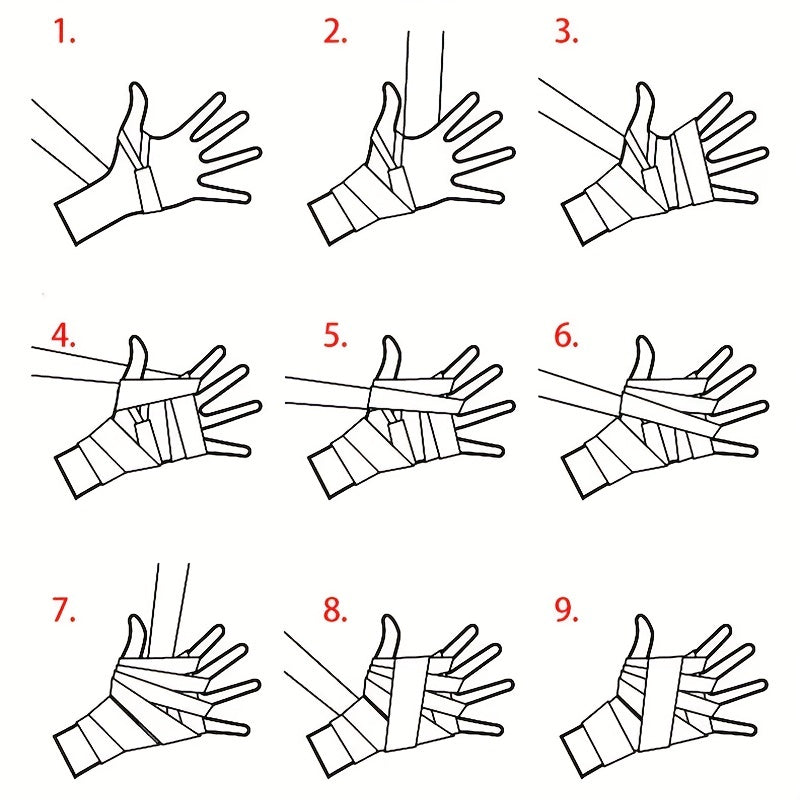 1.

2.

3.

4.

5.

6.

7.

8.

9.