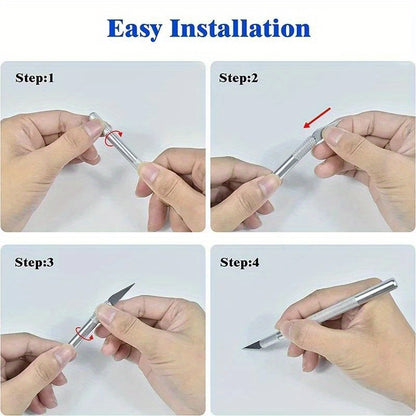 Easy Installation

Step:1

Step:2

Step:3

Step:4